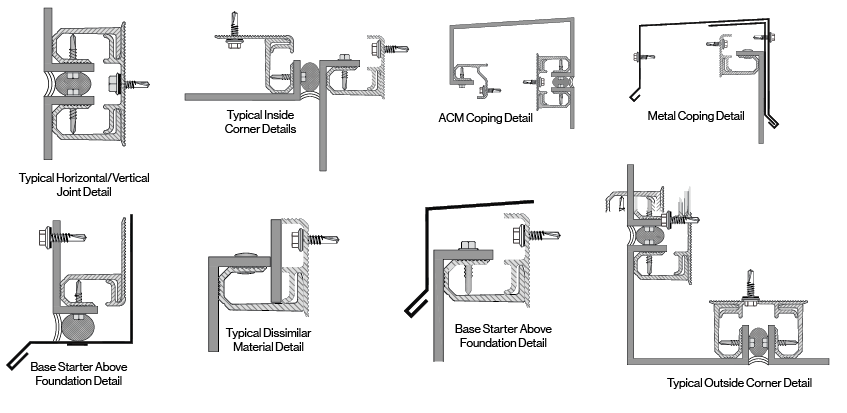 Typical Horizontal/Vertical Joint Detail

Typical Inside Corner Details

ACM Coping Detail

Metal Coping Detail

Base Starter Above Foundation Detail

Typical Dissimilar Material Detail

Base Starter Above Foundation Detail

Typical Outside Corner Detail