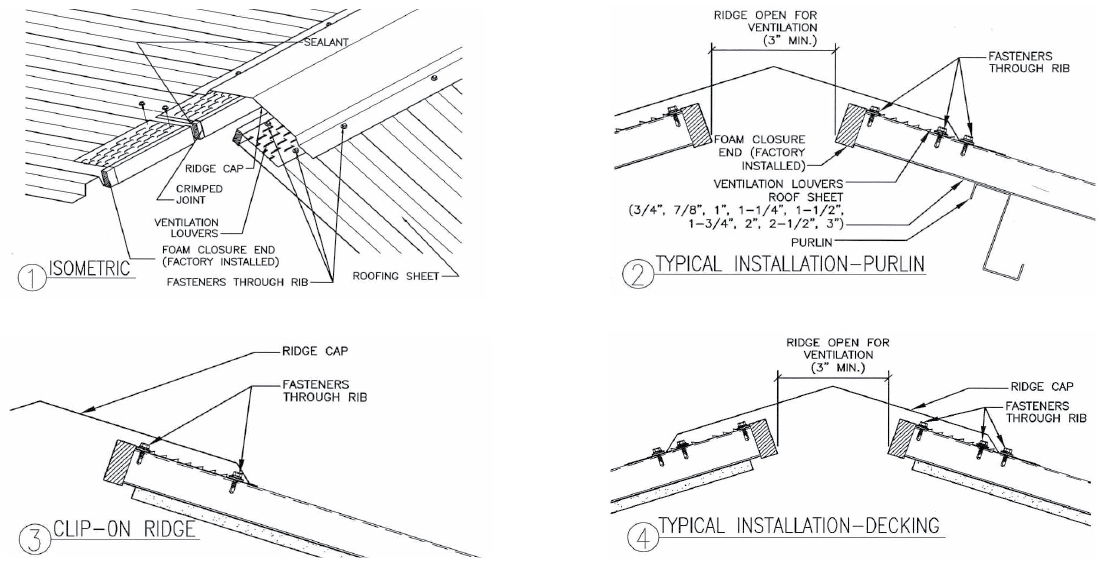 SEALANT

RIDGE CAP

CRIMPED JOINT

VENTILATION LOUVERS

FOAM CLOSURE END (FACTORY INSTALLED)

FASTENERS THROUGH RIB

ROOFING SHEET

1 ISOMETRIC

RIDGE OPEN FOR VENTILATION (3" MIN.)

FASTENERS THROUGH RIB

FOAM CLOSURE END (FACTORY INSTALLED)

VENTILATION LOUVERS

ROOF SHEET (3/4", 7/8", 1", 1-1/4", 1-1/2", 1-3/4", 2", 2-1/2", 3")

PURLIN

2 TYPICAL INSTALLATION-PURLIN

RIDGE CAP

FASTENERS THROUGH RIB

3 CLIP-ON RIDGE

RIDGE OPEN FOR VENTILATION (3" MIN.)

RIDGE CAP

FASTENERS THROUGH RIB

4 TYPICAL INSTALLATION-DECKING